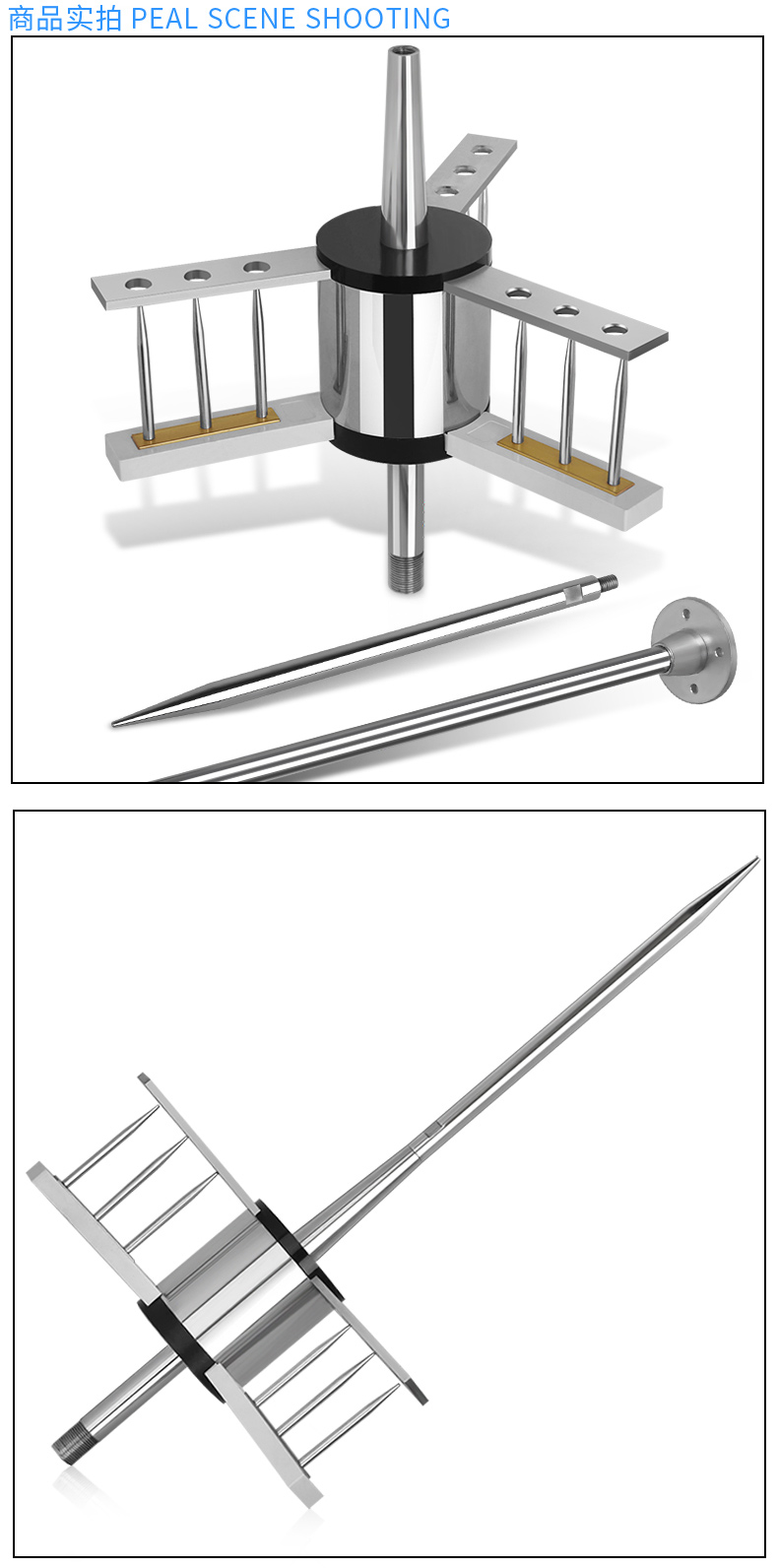 商品实拍 PEAL SCENE SHOOTING