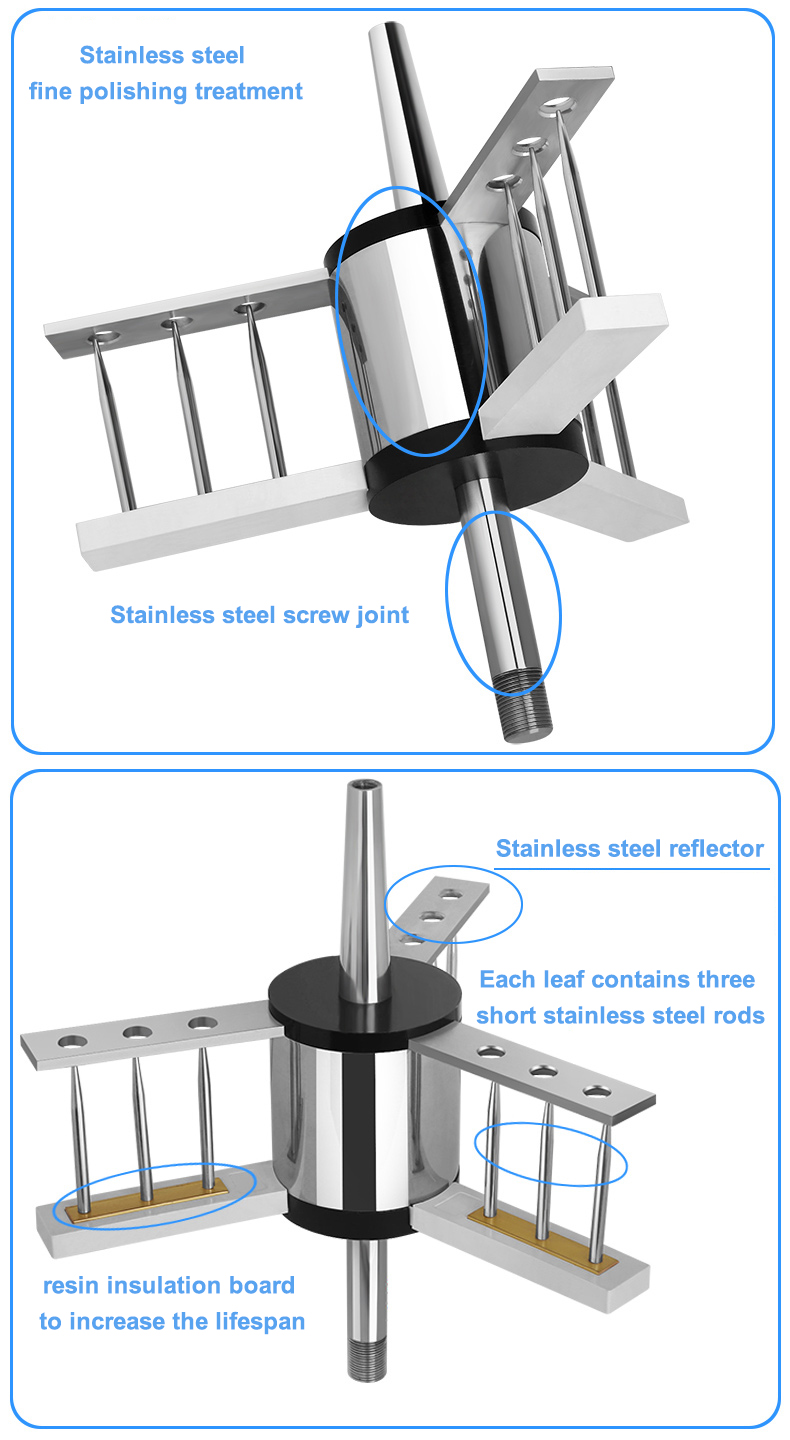 Stainless steel fine polishing treatment

Stainless steel screw joint

Stainless steel reflector

Each leaf contains three short stainless steel rods

resin insulation board to increase the lifespan